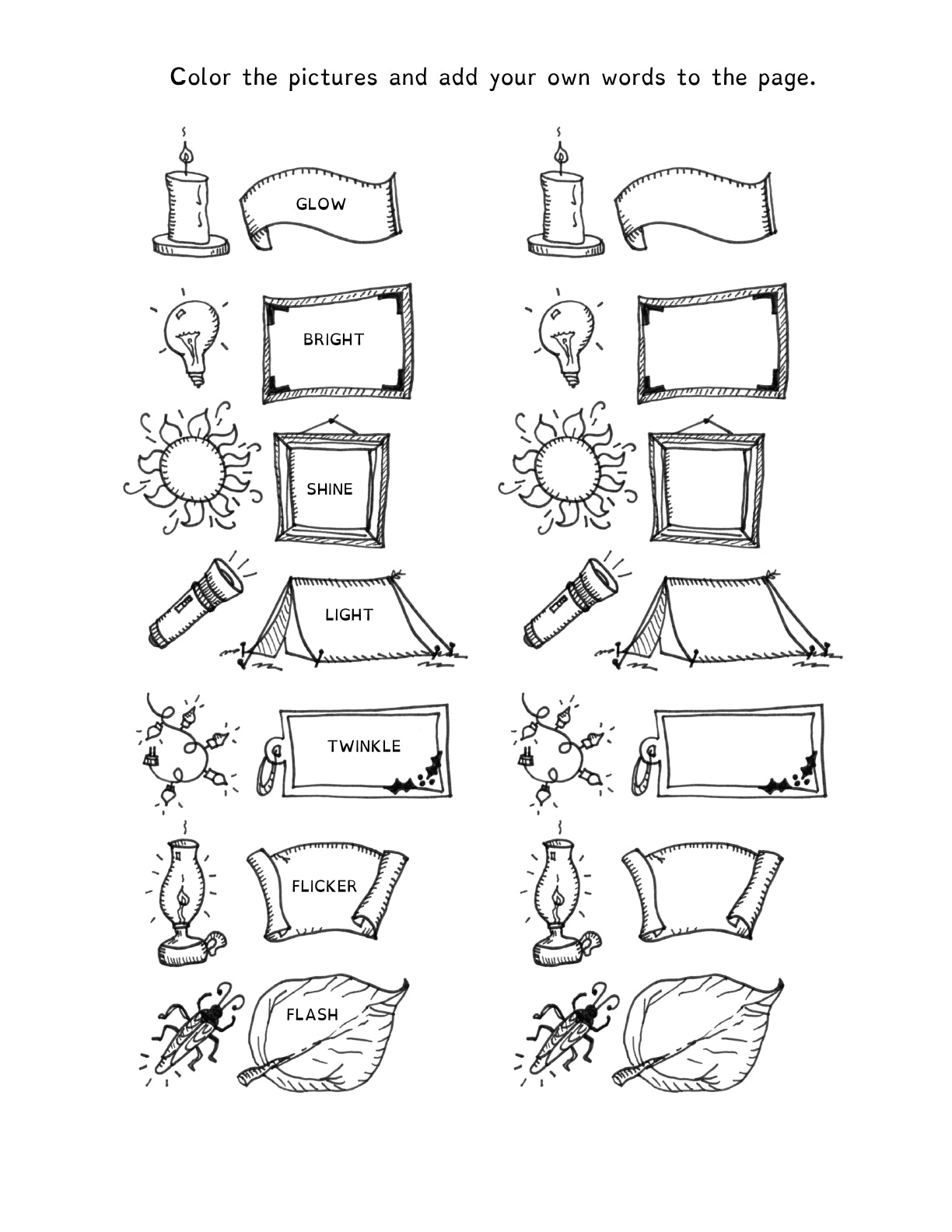 Color the pictures and add your own words to the page.

GLOW

BRIGHT

SHINE

LIGHT

TWINKLE

FLICKER

FLASH