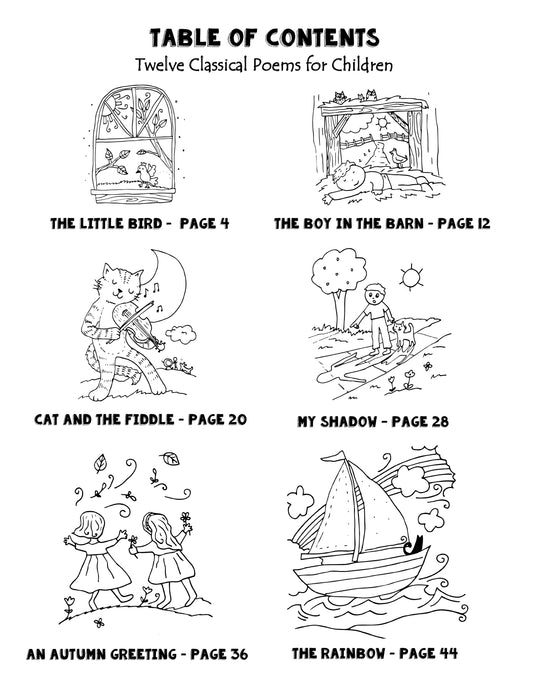 TABLE OF CONTENTS
Twelve Classical Poems for Children

THE LITTLE BIRD - PAGE 4

THE BOY IN THE BARN - PAGE 12

CAT AND THE FIDDLE - PAGE 20

MY SHADOW - PAGE 28

AN AUTUMN GREETING - PAGE 36

THE RAINBOW - PAGE 44