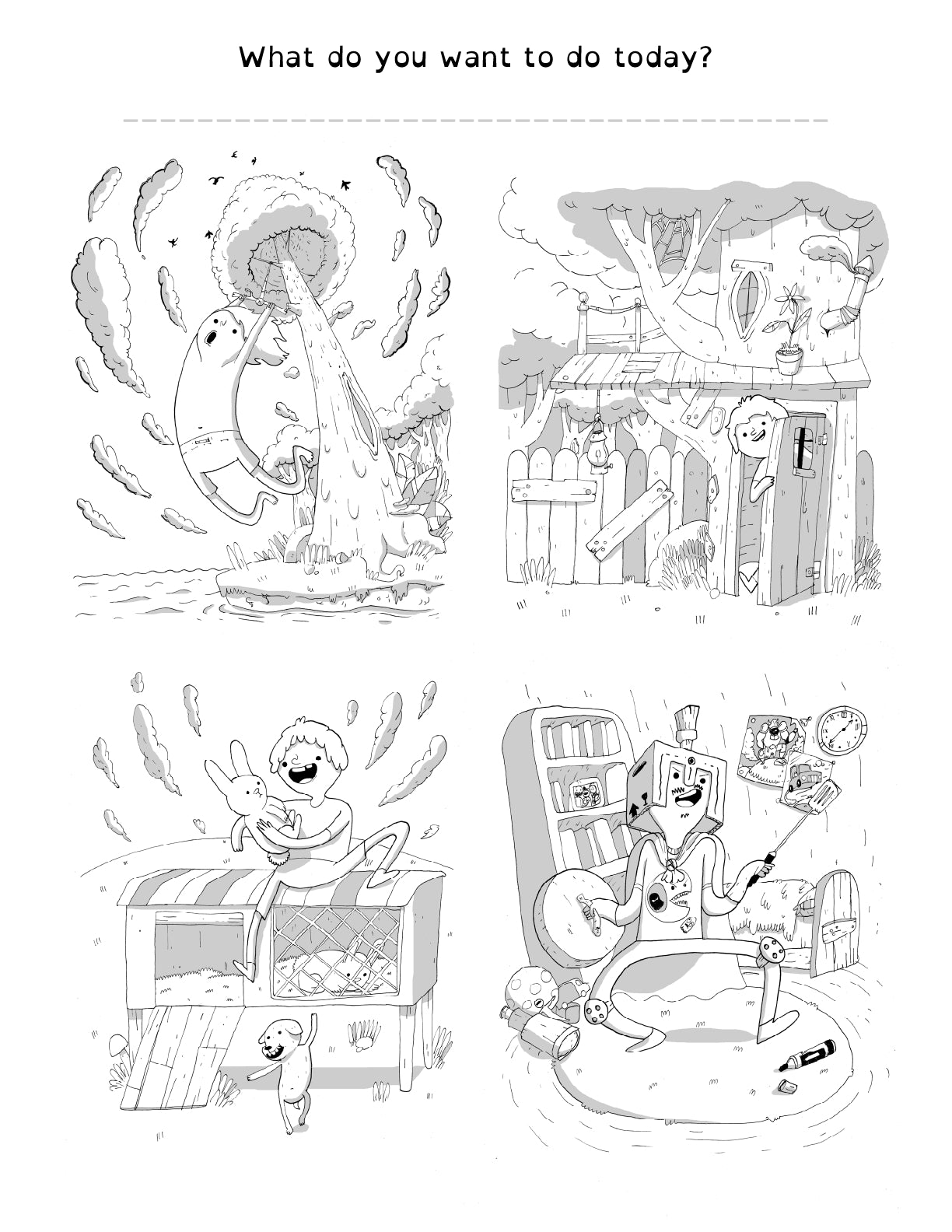 What do you want to do today?