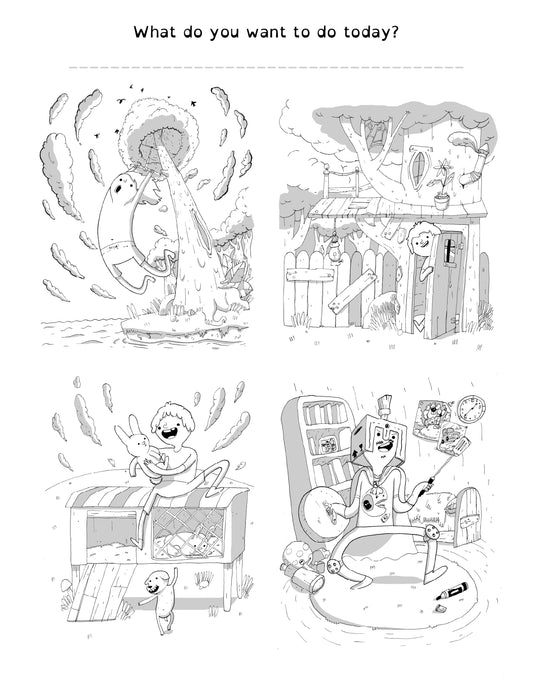 What do you want to do today?