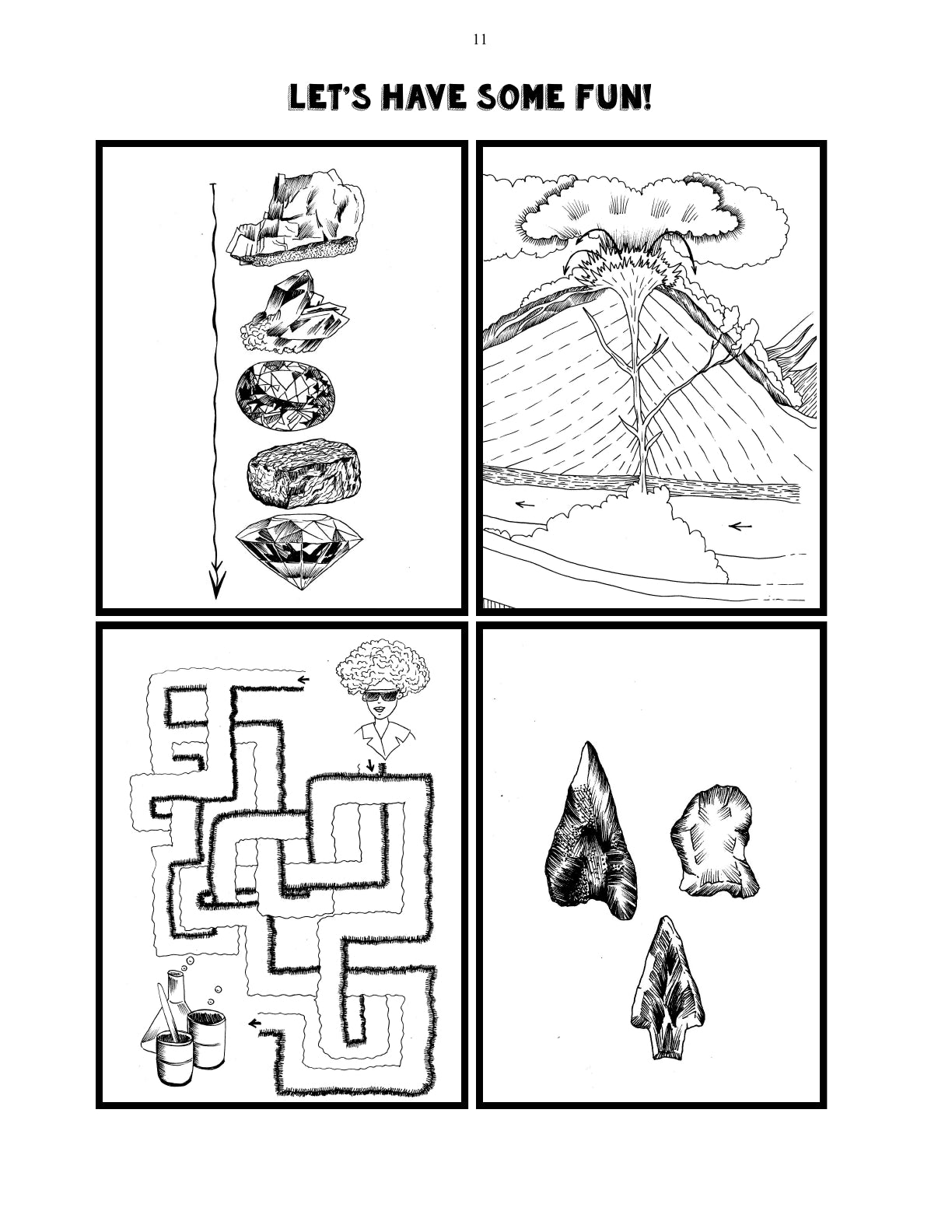 11

LET'S HAVE SOME FUN!