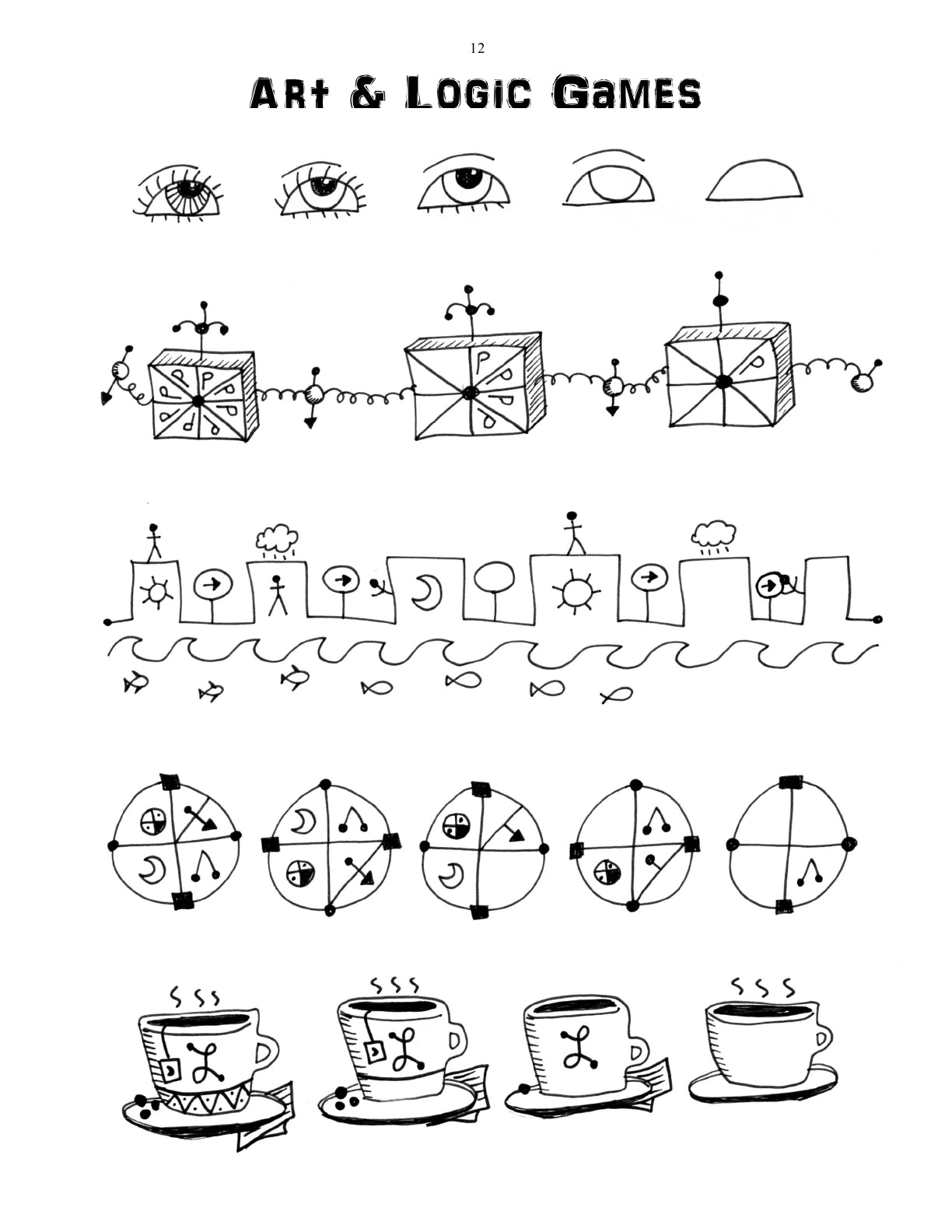 12

Art & Logic Games