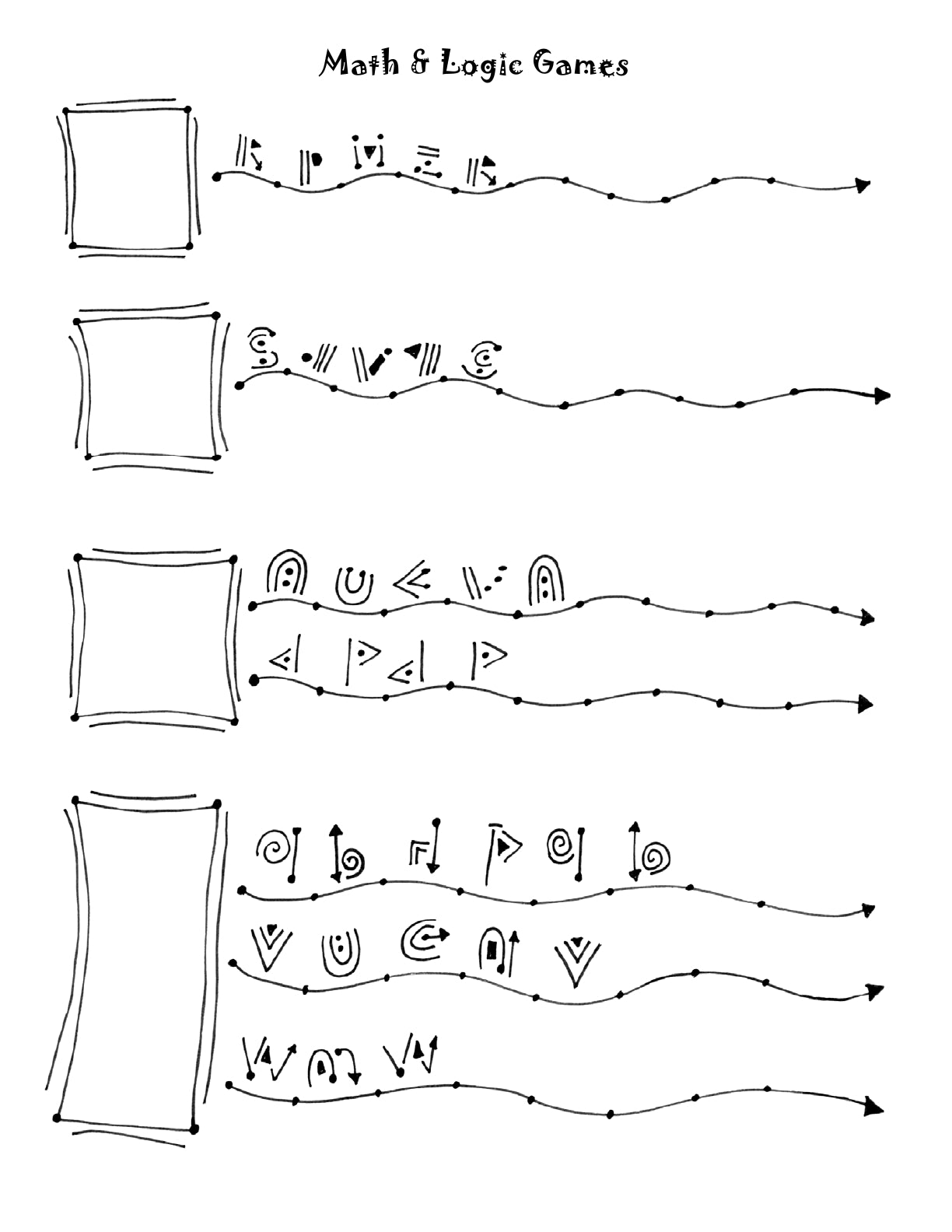 Math & Logic Games